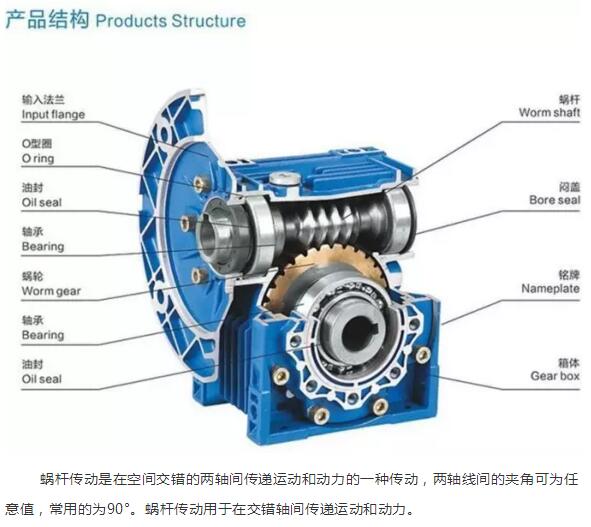 产品结构 Products Structure

输入法兰
Input flange

O型圈
O ring

油封
Oil seal

轴承
Bearing

蜗轮
Worm gear

轴承
Bearing

油封
Oil seal

蜗杆
Worm shaft

闷盖
Bore seal

铭牌
Nameplate

箱体
Gear box

蜗杆传动是在空间交错的两轴间传递运动和动力的一种传动，两轴线间的夹角可为任意值，常用的为90°。蜗杆传动用于在交错轴间传递运动和动力。